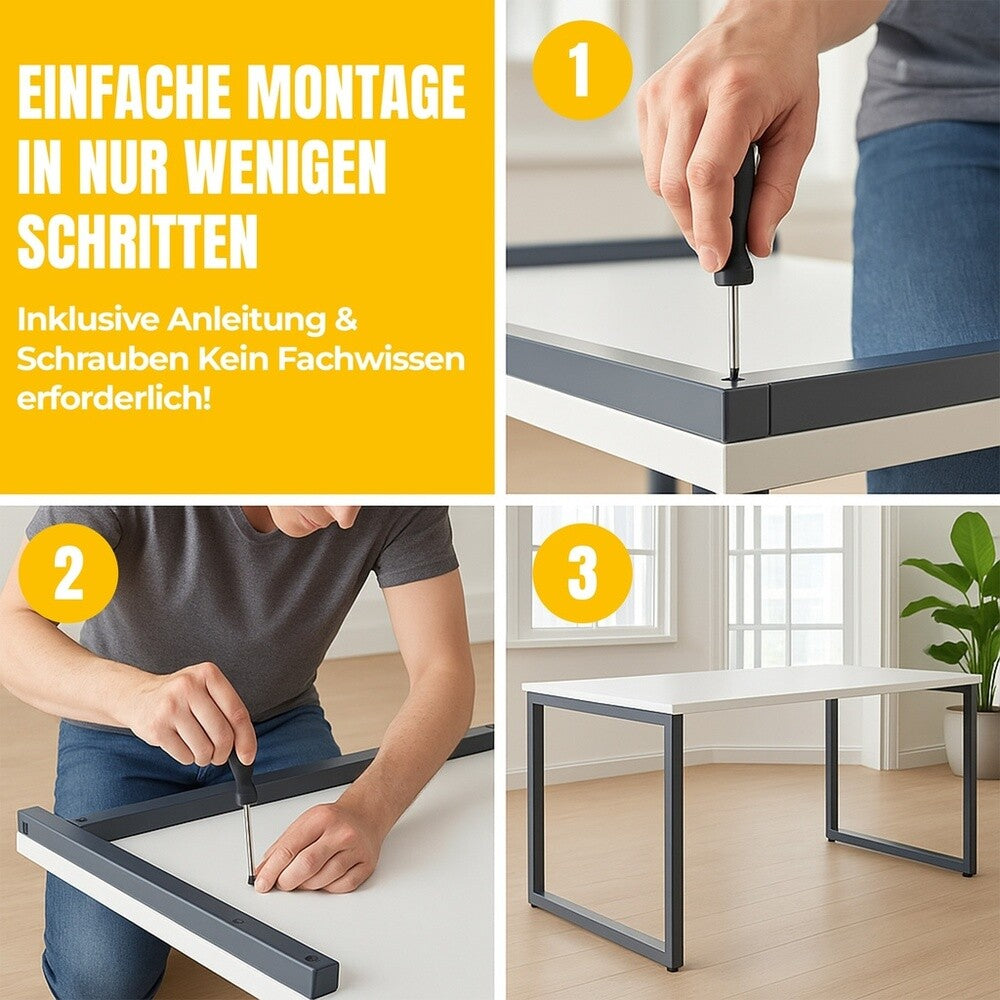 EINFACHE MONTAGE IN NUR WENIGEN SCHRITTEN

Inklusive Anleitung & Schrauben Kein Fachwissen erforderlich!

1

2

3